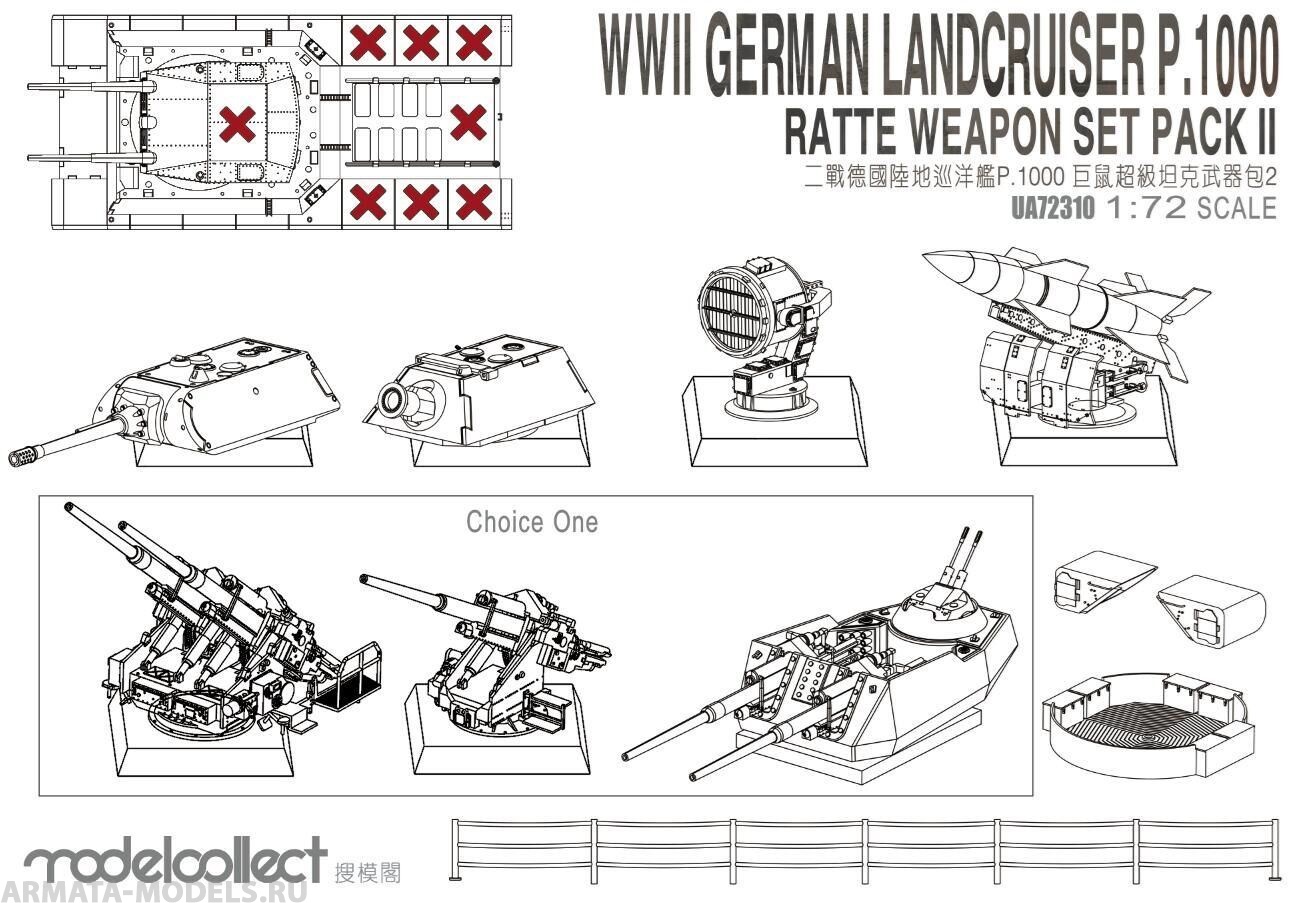 WWII GERMAN LANDCRUISER P.1000
RATTE WEAPON SET PACK II
二戰德國陸地巡洋艦P.1000 巨鼠超級坦克武器包2
UA72310 1:72 SCALE

Choice One

modelcollect 搜模閣
ARMATA-MODELS.RU